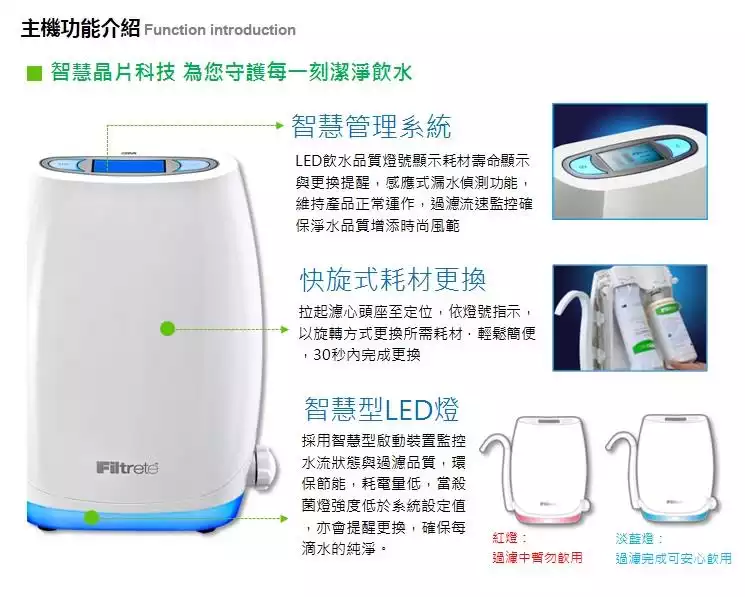 主機功能介紹 Function introduction

■ 智慧晶片科技 為您守護每一刻潔淨飲水

智慧管理系統

LED飲水品質燈號顯示耗材壽命顯示與更換提醒，感應式漏水偵測功能，維持產品正常運作，過濾流速監控確保淨水品質增添時尚風範

快旋式耗材更換

拉起濾心頭座至定位，依燈號指示，以旋轉方式更換所需耗材，輕鬆簡便，30秒內完成更換

智慧型LED燈

採用智慧型啟動裝置監控水流狀態與過濾品質，環保節能，耗電量低，當殺菌燈強度低於系統設定值，亦會提醒更換，確保每滴水的純淨。

Filtrete

紅燈：
過濾中暫勿飲用

淡藍燈：
過濾完成可安心飲用