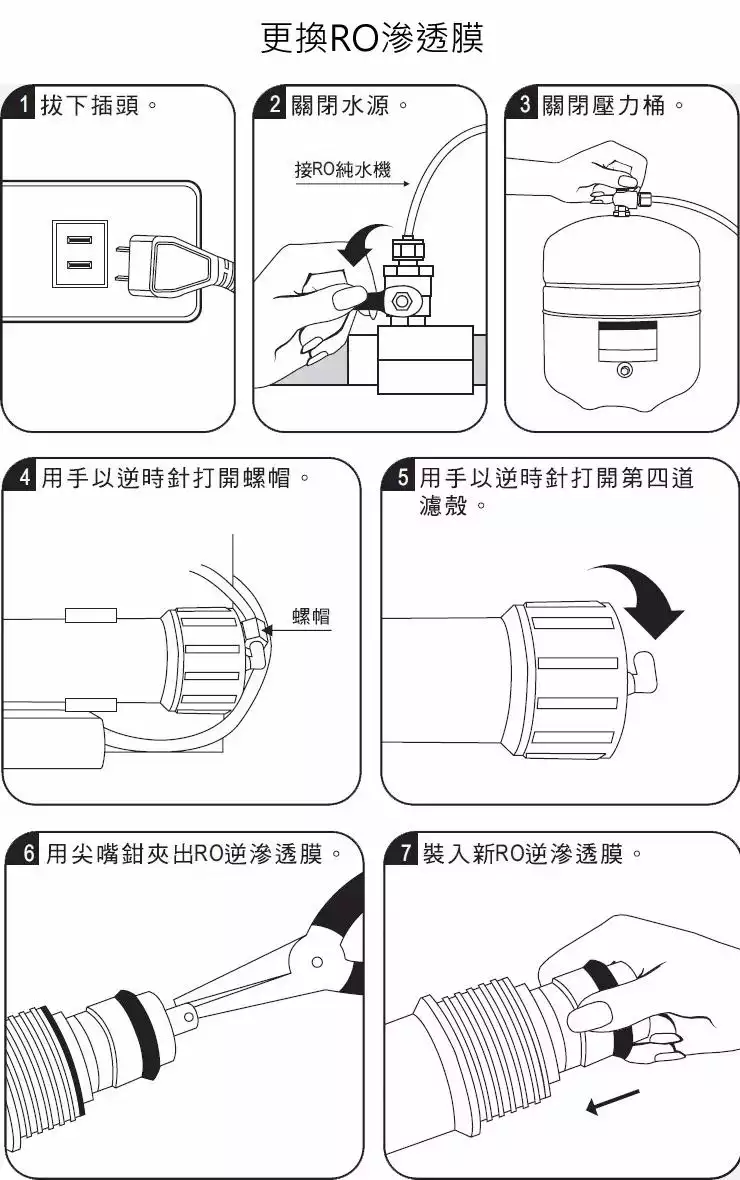 更換RO滲透膜

1 拔下插頭。

2 關閉水源。

接RO純水機

3 關閉壓力桶。

4 用手以逆時針打開螺帽。

螺帽

5 用手以逆時針打開第四道濾殼。

6 用尖嘴鉗夾出RO逆滲透膜。

7 裝入新RO逆滲透膜。