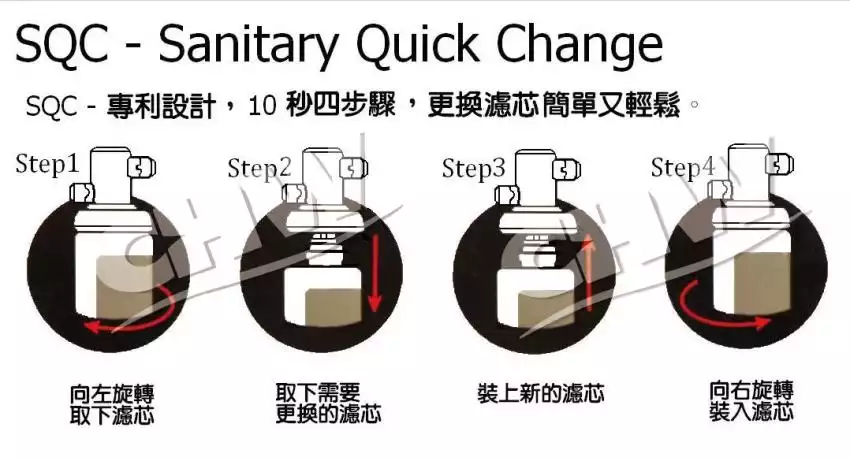 SQC - Sanitary Quick Change

SQC - 專利設計，10 秒四步驟，更換濾芯簡單又輕鬆。

Step1

Step2

Step3

Step4

向左旋轉
取下濾芯

取下需要
更換的濾芯

裝上新的濾芯

向右旋轉
裝入濾芯