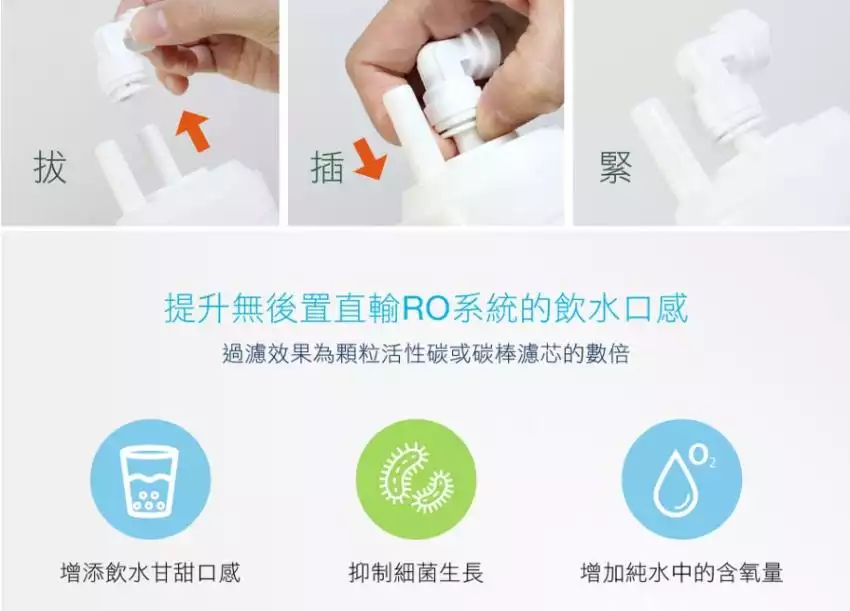 拔

插

緊

提升無後置直輸RO系統的飲水口感

過濾效果為顆粒活性碳或碳棒濾芯的數倍

$O_2$

增添飲水甘甜口感

抑制細菌生長

增加純水中的含氧量