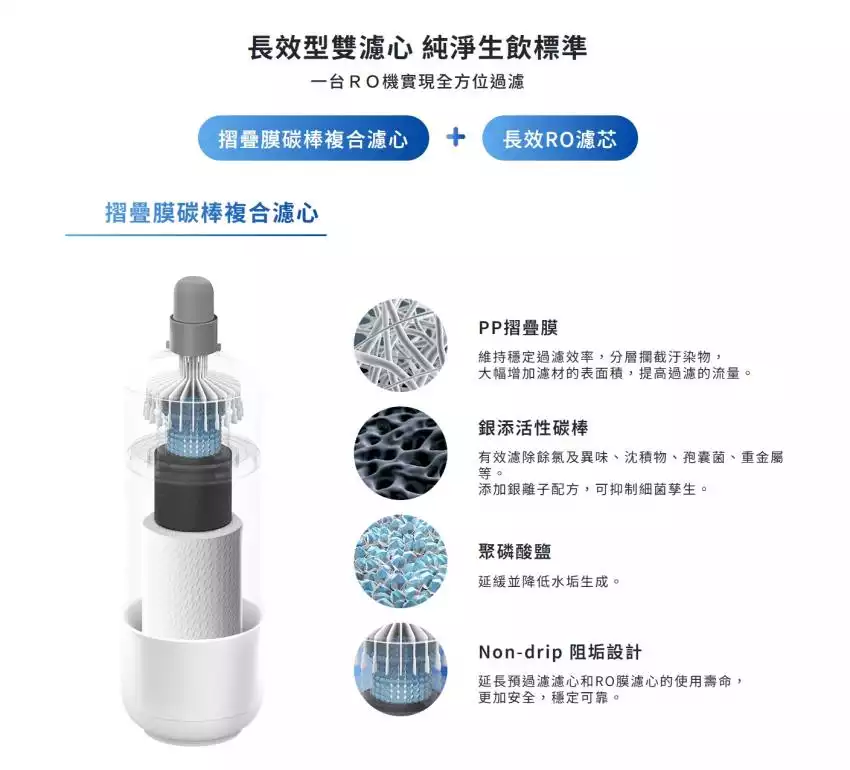 長效型雙濾心 純淨生飲標準

一台ＲＯ機實現全方位過濾

摺疊膜碳棒複合濾心 + 長效RO濾芯

摺疊膜碳棒複合濾心

PP摺疊膜

維持穩定過濾效率，分層攔截汙染物，大幅增加濾材的表面積，提高過濾的流量。

銀添活性碳棒

有效濾除餘氯及異味、沈積物、孢囊菌、重金屬等。
添加銀離子配方，可抑制細菌孳生。

聚磷酸鹽

延緩並降低水垢生成。

Non-drip 阻垢設計

延長預過濾濾心和RO膜濾心的使用壽命，更加安全，穩定可靠。