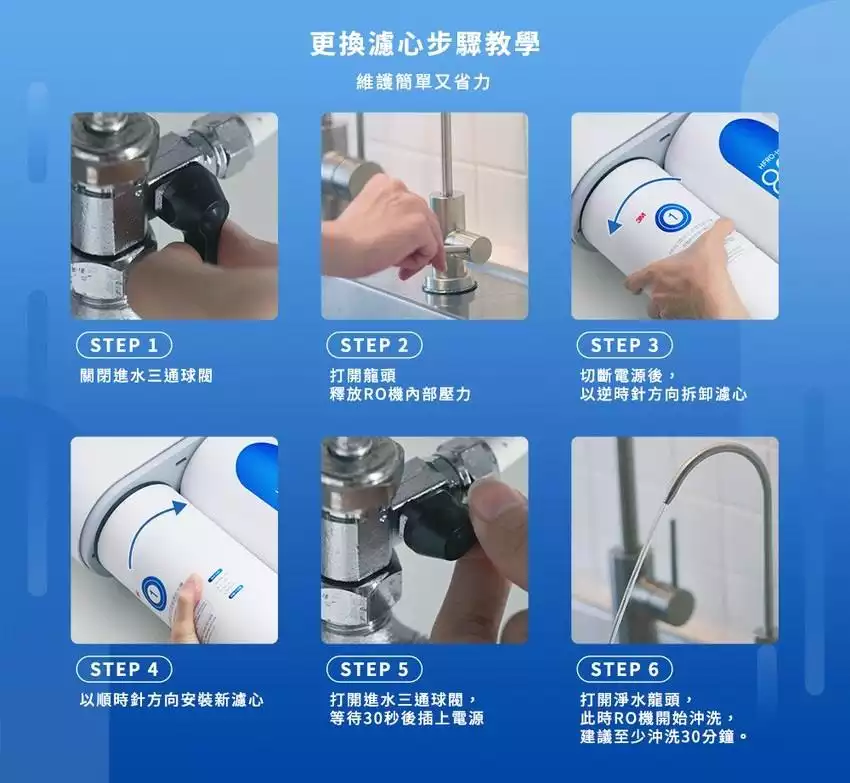 更換濾心步驟教學

維護簡單又省力

3M

1

STEP 1

關閉進水三通球閥

STEP 2

打開龍頭
釋放RO機內部壓力

STEP 3

切斷電源後，
以逆時針方向拆卸濾心

STEP 4

以順時針方向安裝新濾心

STEP 5

打開進水三通球閥，
等待30秒後插上電源

STEP 6

打開淨水龍頭，
此時RO機開始沖洗，
建議至少沖洗30分鐘。